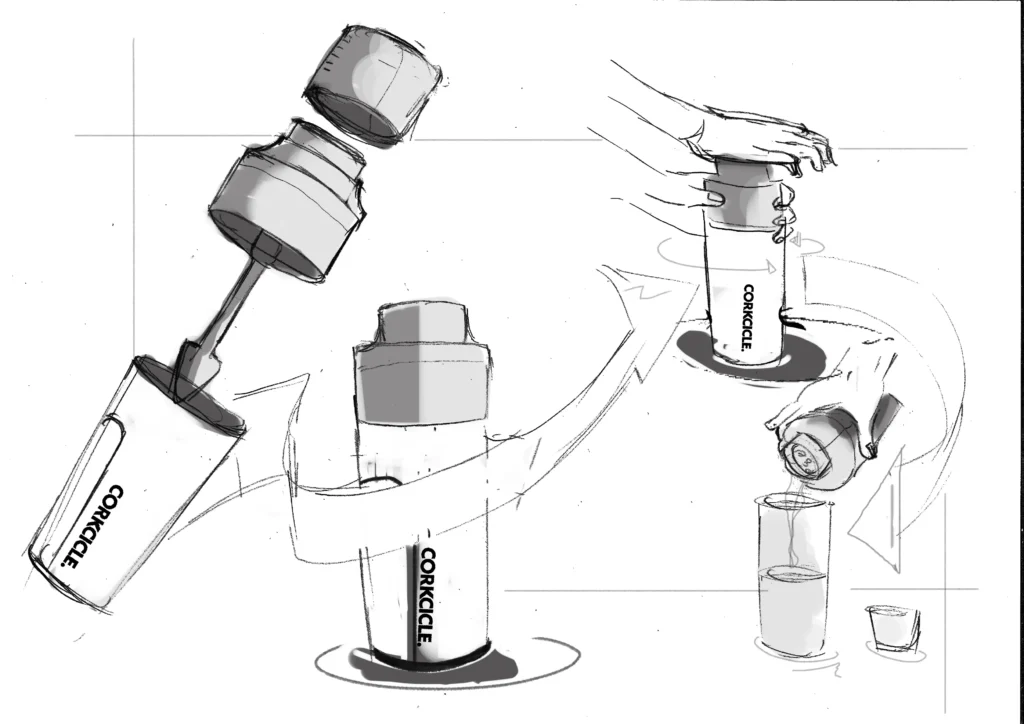 CORKCICLE.

CORKCICLE.

CORKCICLE.